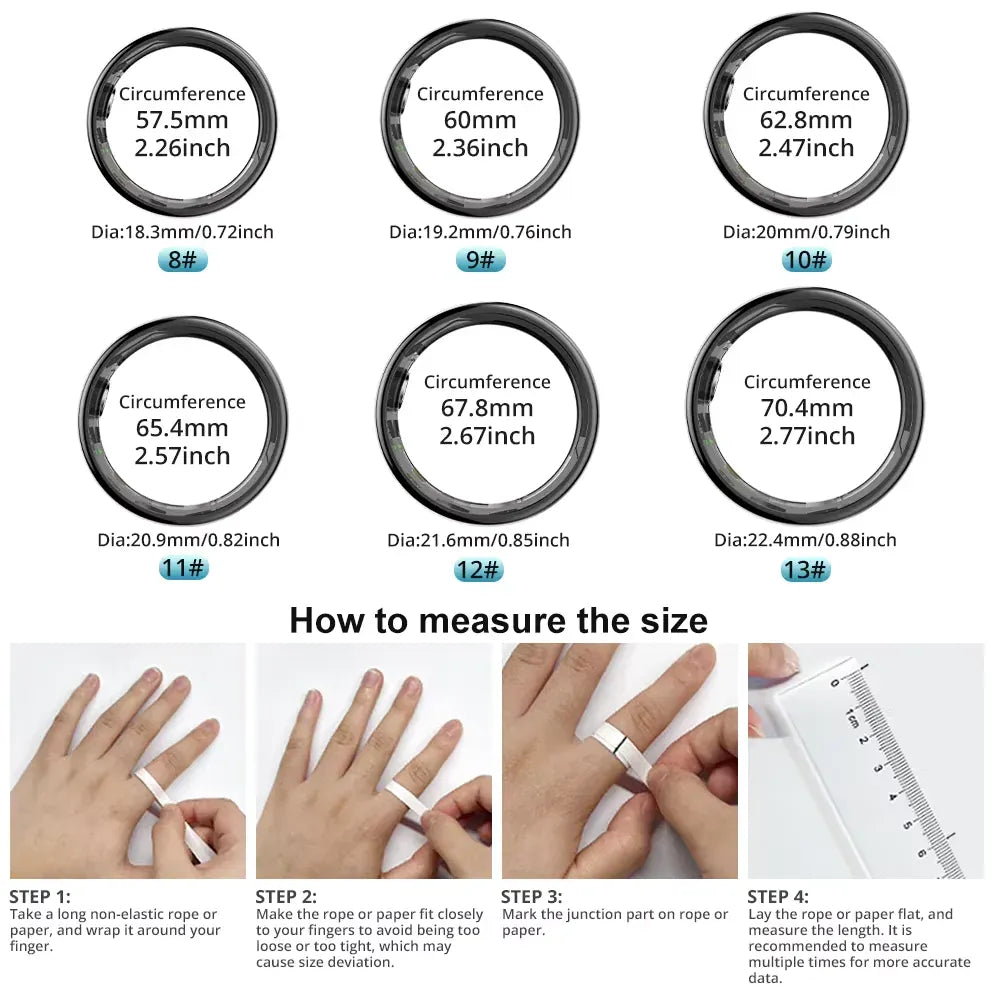 Circumference
57.5mm
2.26inch

Dia:18.3mm/0.72inch
8#

Circumference
60mm
2.36inch

Dia:19.2mm/0.76inch
9#

Circumference
62.8mm
2.47inch

Dia:20mm/0.79inch
10#

Circumference
65.4mm
2.57inch

Dia:20.9mm/0.82inch
11#

Circumference
67.8mm
2.67inch

Dia:21.6mm/0.85inch
12#

Circumference
70.4mm
2.77inch

Dia:22.4mm/0.88inch
13#

How to measure the size

0 1cm 2 3 4 5 6

STEP 1:
Take a long non-elastic rope or paper, and wrap it around your finger.

STEP 2:
Make the rope or paper fit closely to your fingers to avoid being too loose or too tight, which may cause size deviation.

STEP 3:
Mark the junction part on rope or paper.

STEP 4:
Lay the rope or paper flat, and measure the length. It is recommended to measure multiple times for more accurate data.